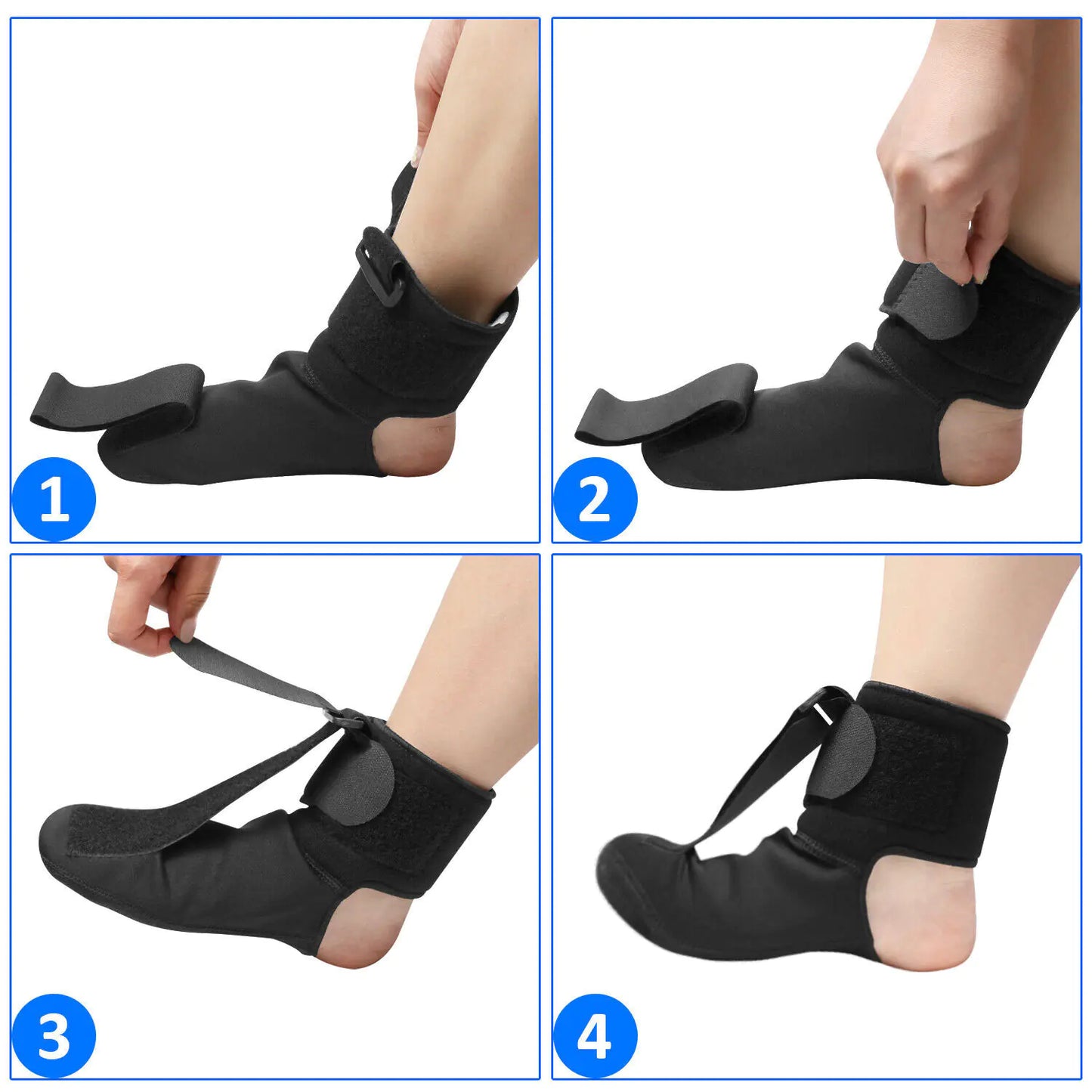 1

2

3

4